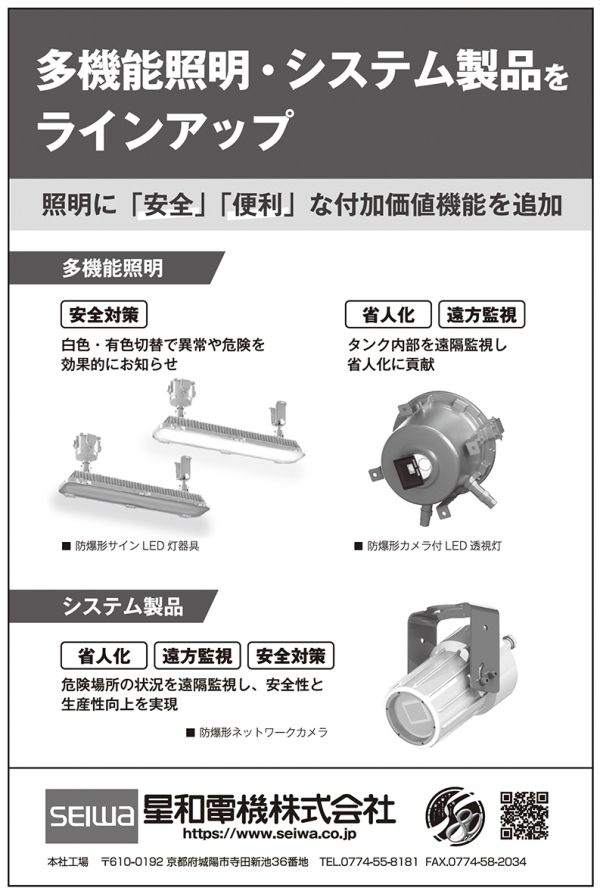 多機能照明・システム製品をラインアップ

照明に「安全」「便利」な付加価値機能を追加

多機能照明

安全対策

白色・有色切替で異常や危険を効果的にお知らせ

■ 防爆形サインLED灯器具

省人化 遠方監視

タンク内部を遠隔監視し省人化に貢献

■ 防爆形カメラ付LED透視灯

システム製品

省人化 遠方監視 安全対策

危険場所の状況を遠隔監視し、安全性と生産性向上を実現

■ 防爆形ネットワークカメラ

SEIWA 星和電機株式会社
https://www.seiwa.co.jp

本社工場 〒610-0192 京都府城陽市寺田新池36番地 TEL.0774-55-8181 FAX.0774-58-2034